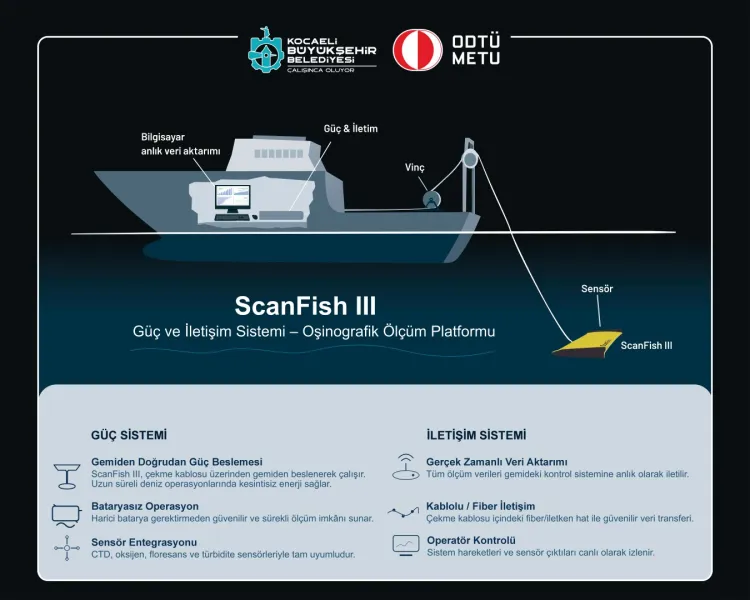 KOCAELİ BÜYÜKŞEHİR BELEDİYESİ
ÇALIŞINCA OLUYOR

ODTÜ
METU

Bilgisayar
anlık veri aktarımı

Güç & İletim

Vinç

Sensör

ScanFish III

ScanFish III

Güç ve İletişim Sistemi – Oşinografik Ölçüm Platformu

GÜÇ SİSTEMİ

Gemiden Doğrudan Güç Beslemesi
ScanFish III, çekme kablosu üzerinden gemiden beslenerek çalışır. Uzun süreli deniz operasyonlarında kesintisiz enerji sağlar.

Bataryasız Operasyon
Harici batarya gerektirmeden güvenilir ve sürekli ölçüm imkânı sunar.

Sensör Entegrasyonu
CTD, oksijen, floresans ve türbidite sensörleriyle tam uyumludur.

İLETİŞİM SİSTEMİ

Gerçek Zamanlı Veri Aktarımı
Tüm ölçüm verileri gemideki kontrol sistemine anlık olarak iletilir.

Kablolu / Fiber İletişim
Çekme kablosu içindeki fiber/iletken hat ile güvenilir veri transferi.

Operatör Kontrolü
Sistem hareketleri ve sensör çıktıları canlı olarak izlenir.